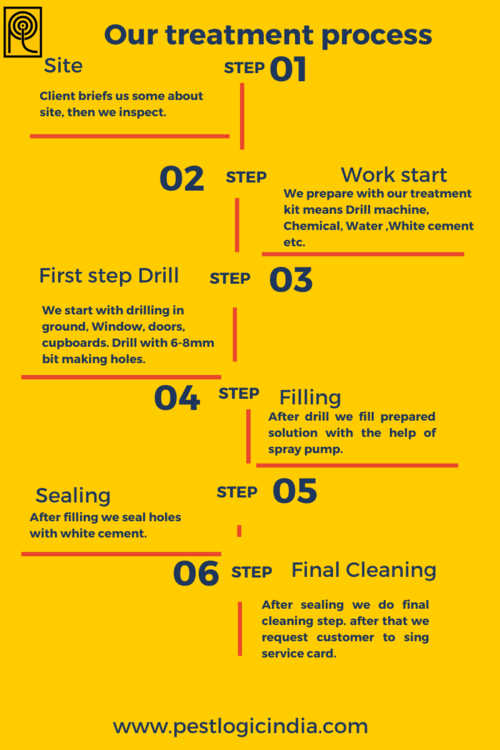 Our treatment process

Site

STEP 01

Client briefs us some about site, then we inspect.

02 STEP

Work start

We prepare with our treatment kit means Drill machine, Chemical, Water ,White cement etc.

First step Drill

STEP 03

We start with drilling in ground, Window, doors, cupboards. Drill with 6-8mm bit making holes.

04 STEP

Filling

After drill we fill prepared solution with the help of spray pump.

Sealing

STEP 05

After filling we seal holes with white cement.

06 STEP

Final Cleaning

After sealing we do final cleaning step. after that we request customer to sing service card.

www.pestlogicindia.com